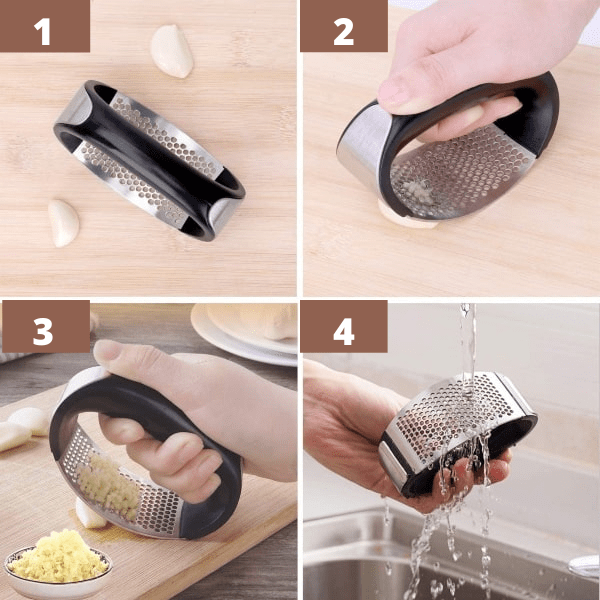 1

2

3

4